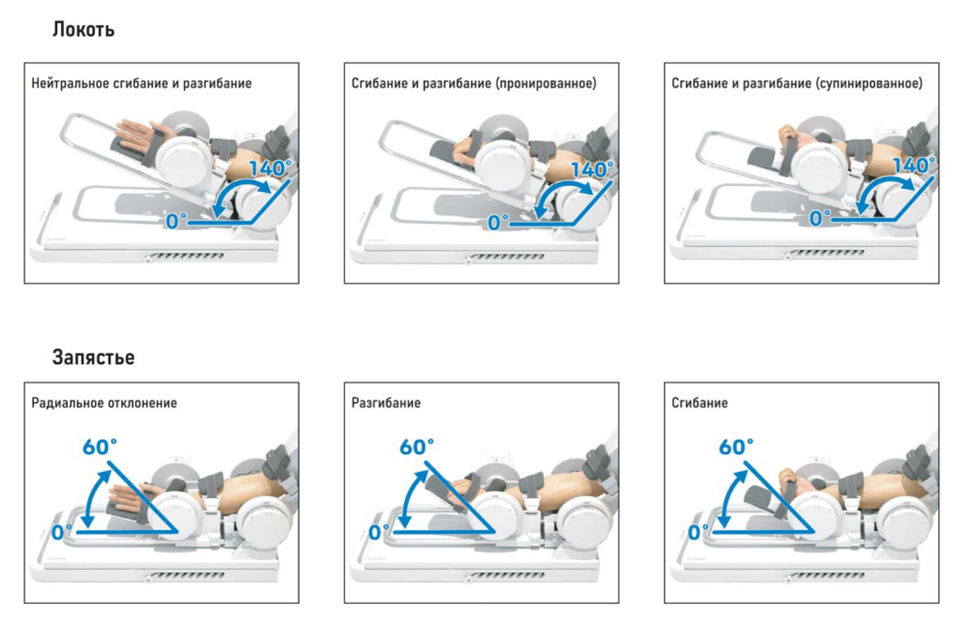 Локоть

Нейтральное сгибание и разгибание

140°

0°

Сгибание и разгибание (пронированное)

140°

0°

Сгибание и разгибание (супинированное)

140°

0°

Запястье

Радиальное отклонение

60°

0°

Разгибание

60°

0°

Сгибание

60°

0°